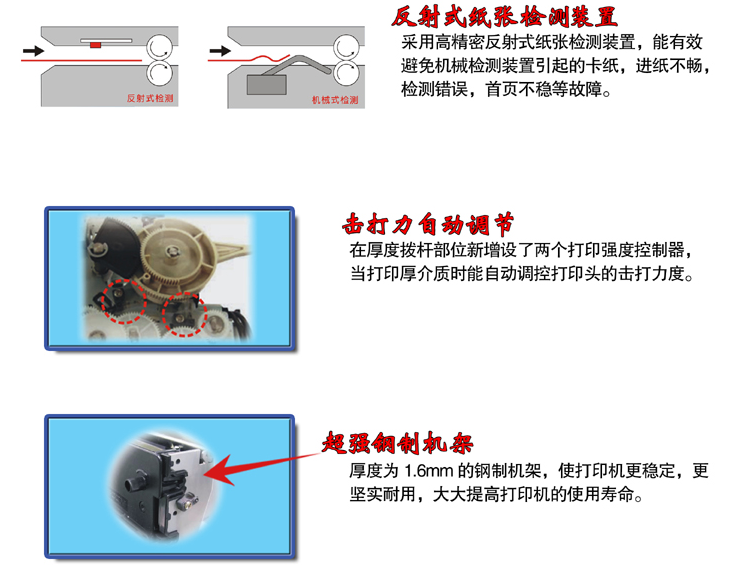 反射式检测

机械式检测

反射式纸张检测装置
采用高精密反射式纸张检测装置，能有效避免机械检测装置引起的卡纸，进纸不畅，检测错误，首页不稳等故障。

击打力自动调节
在厚度拨杆部位新增设了两个打印强度控制器，当打印厚介质时能自动调控打印头的击打力度。

超强钢制机架
厚度为 1.6mm 的钢制机架，使打印机更稳定，更坚实耐用，大大提高打印机的使用寿命。